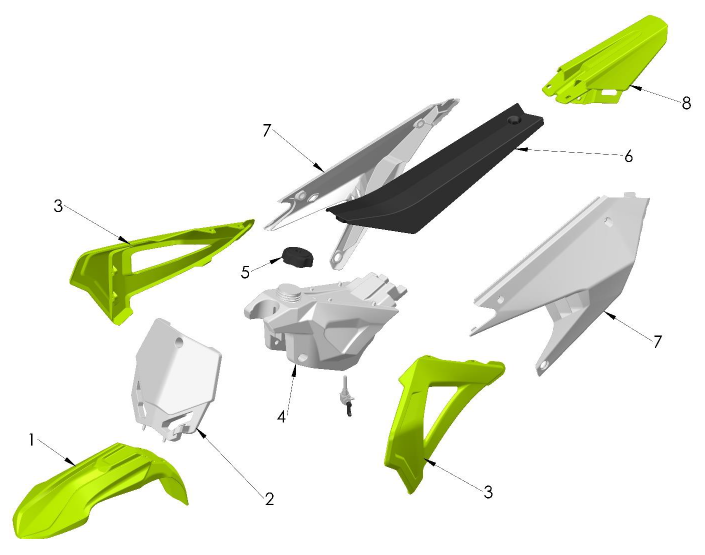 8

7

6

3

5

7

4

1

2

3