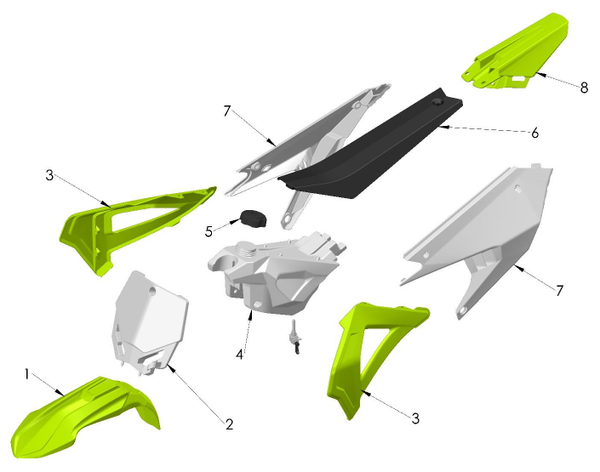 8
7
6
3
5
7
4
1
2
3