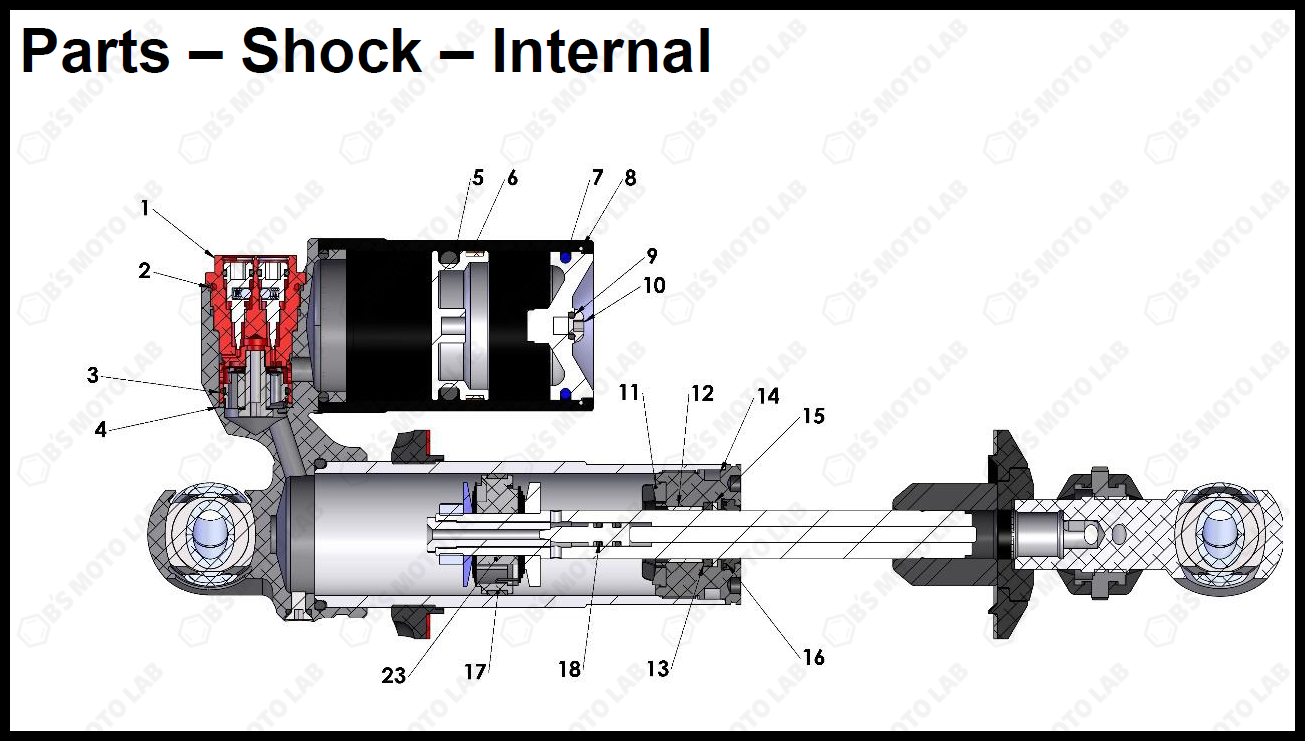 Parts – Shock – Internal

1
2
3
4
5
6
7
8
9
10
11
12
14
15
23
17
18
13
16

B'S MOTO LAB