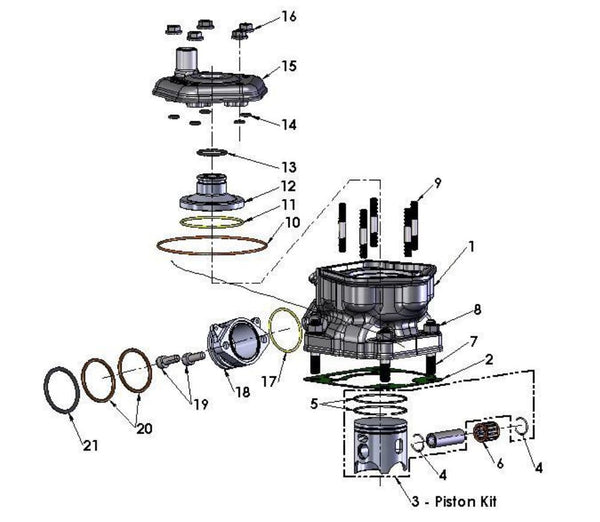 16
15
14
13
12
11
10
9
1
8
7
2
17
18
19
20
21
5
4
6
4
3 - Piston Kit